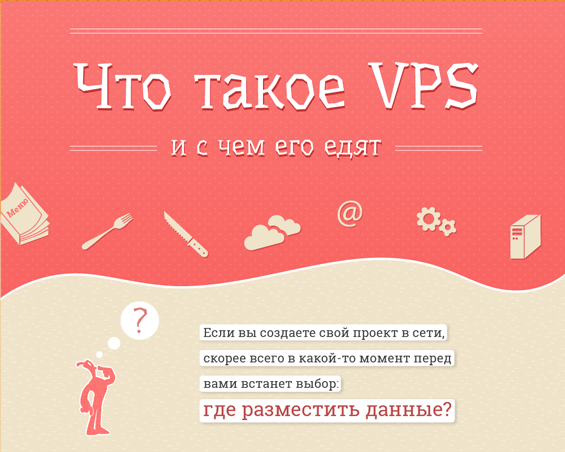 Что такое VPS

и с чем его едят

Меню

@

?

Если вы создаете свой проект в сети, скорее всего в какой-то момент перед вами встанет выбор:

где разместить данные?