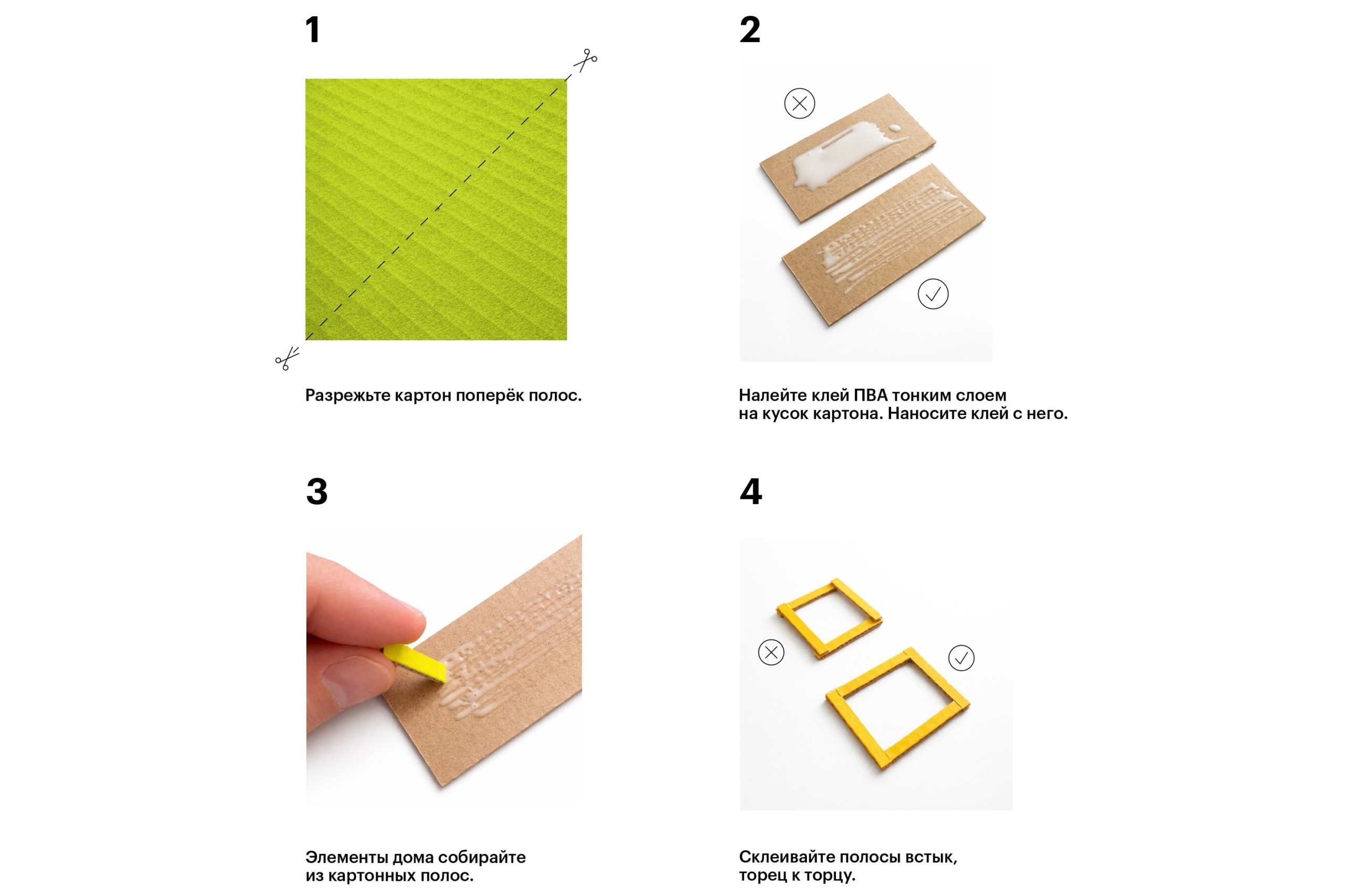 1

Разрежьте картон поперёк полос.

2

Налейте клей ПВА тонким слоем на кусок картона. Наносите клей с него.

3

Элементы дома собирайте из картонных полос.

4

Склеивайте полосы встык, торец к торцу.