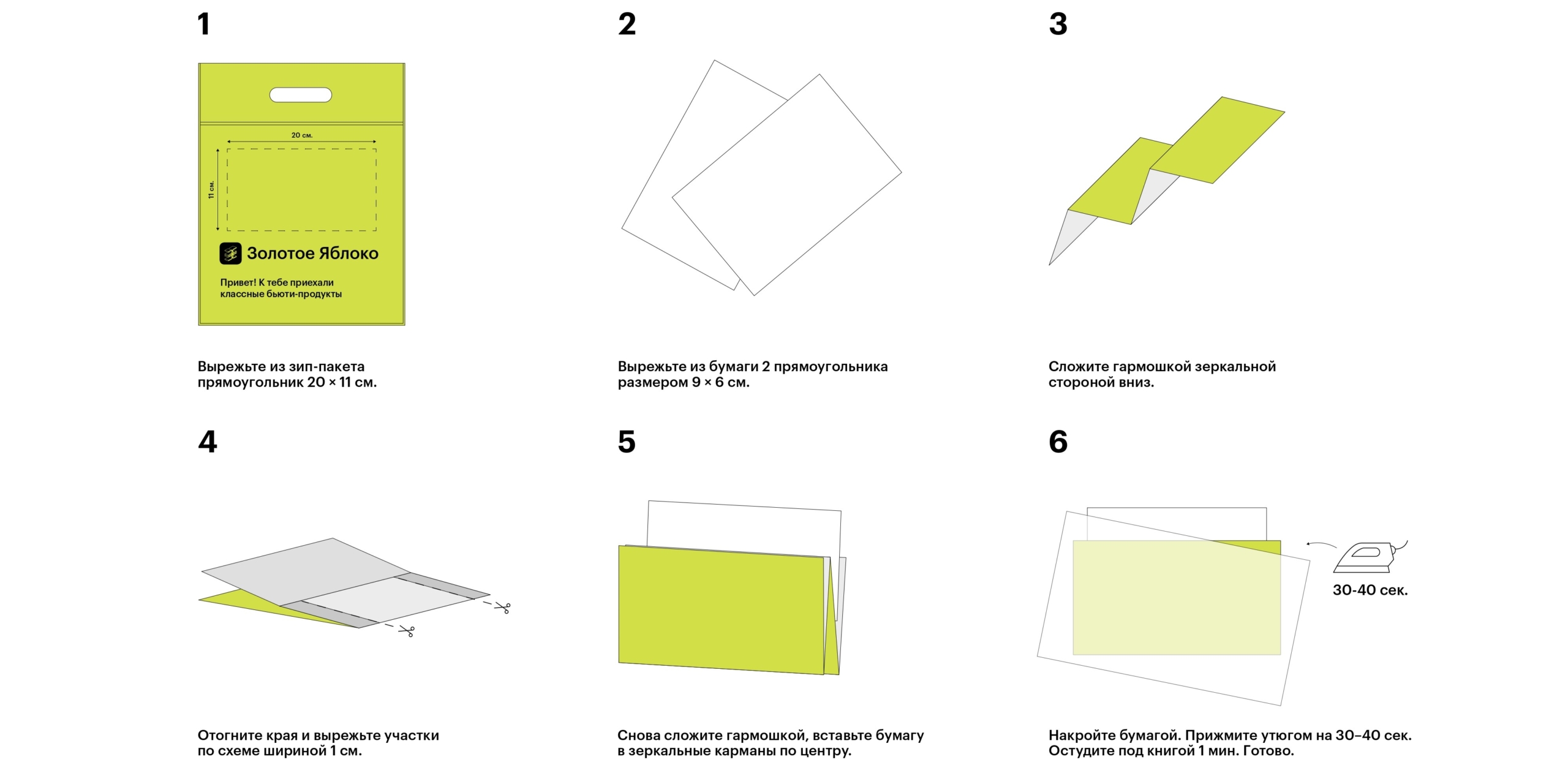 1

20 см.

11 см.

Золотое Яблоко

Привет! К тебе приехали классные бьюти-продукты

Вырежьте из зип-пакета прямоугольник 20 × 11 см.

2

Вырежьте из бумаги 2 прямоугольника размером 9 × 6 см.

3

Сложите гармошкой зеркальной стороной вниз.

4

Отогните края и вырежьте участки по схеме шириной 1 см.

5

Снова сложите гармошкой, вставьте бумагу в зеркальные карманы по центру.

6

30-40 сек.

Накройте бумагой. Прижмите утюгом на 30–40 сек. Остудите под книгой 1 мин. Готово.