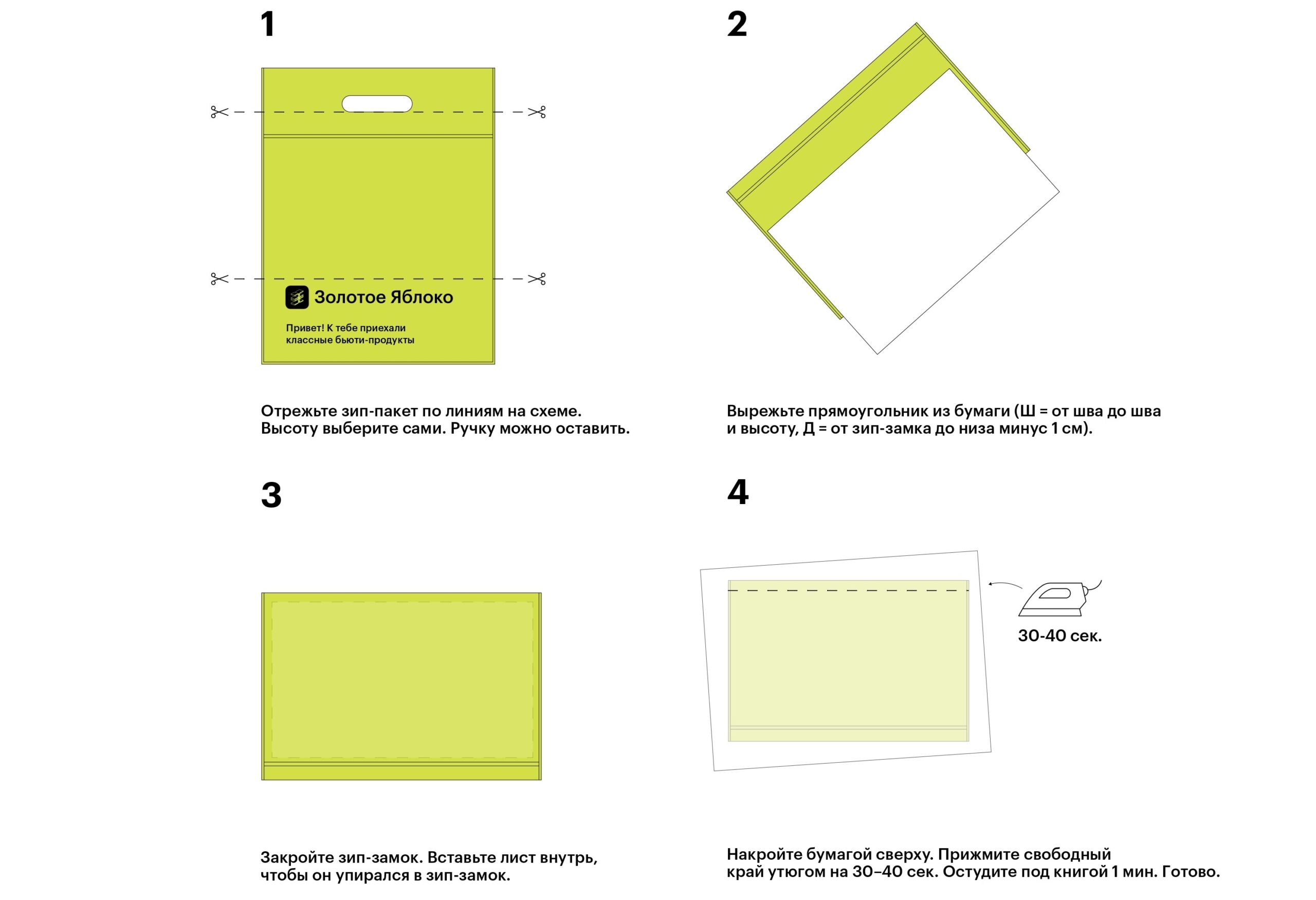 1

Золотое Яблоко

Привет! К тебе приехали классные бьюти-продукты

Отрежьте зип-пакет по линиям на схеме. Высоту выберите сами. Ручку можно оставить.

2

Вырежьте прямоугольник из бумаги (Ш = от шва до шва и высоту, Д = от зип-замка до низа минус 1 см).

3

Закройте зип-замок. Вставьте лист внутрь, чтобы он упирался в зип-замок.

4

30-40 сек.

Накройте бумагой сверху. Прижмите свободный край утюгом на 30–40 сек. Остудите под книгой 1 мин. Готово.