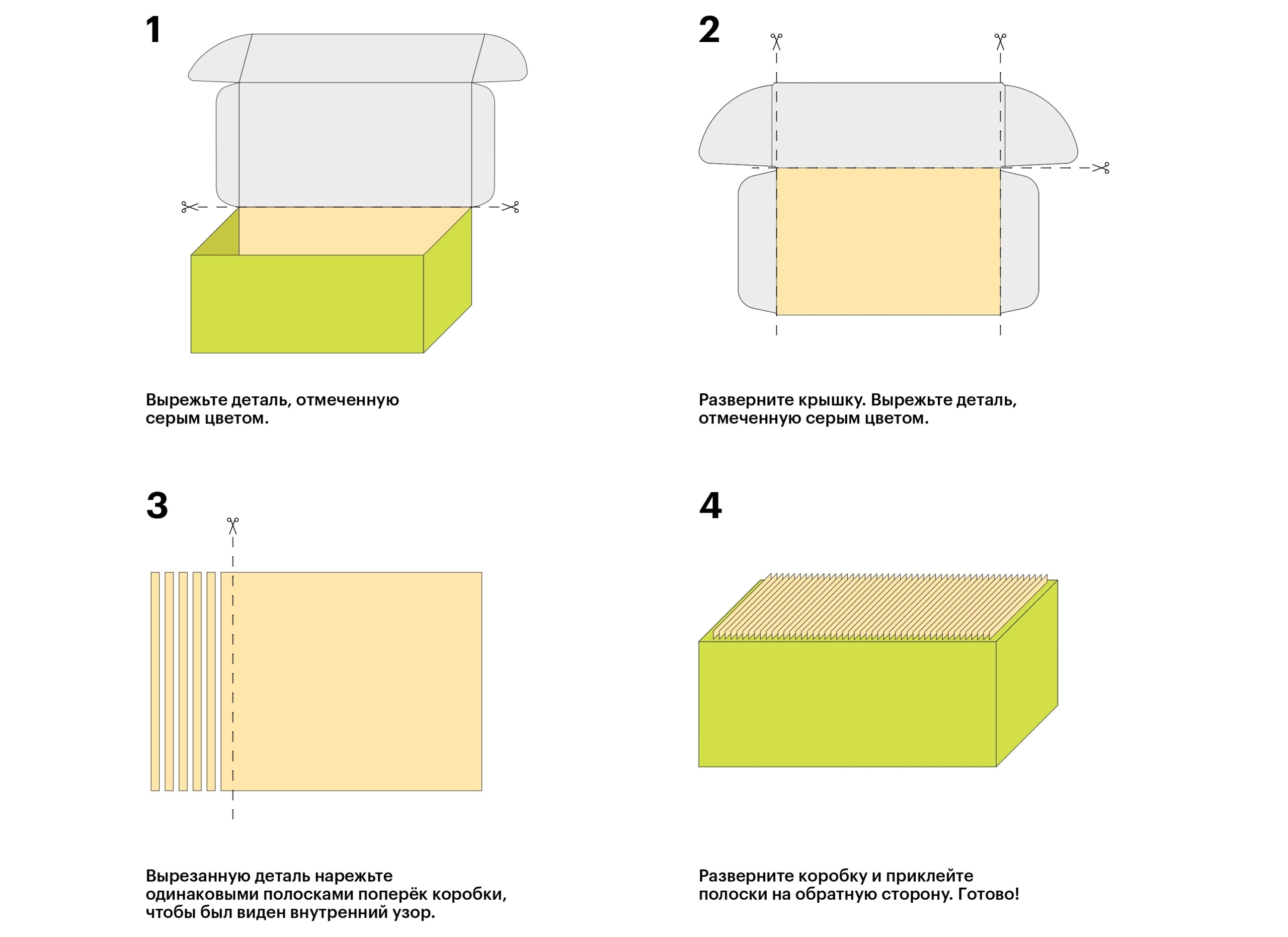 1

Вырежьте деталь, отмеченную серым цветом.

2

Разверните крышку. Вырежьте деталь, отмеченную серым цветом.

3

Вырезанную деталь нарежьте одинаковыми полосками поперёк коробки, чтобы был виден внутренний узор.

4

Разверните коробку и приклейте полоски на обратную сторону. Готово!