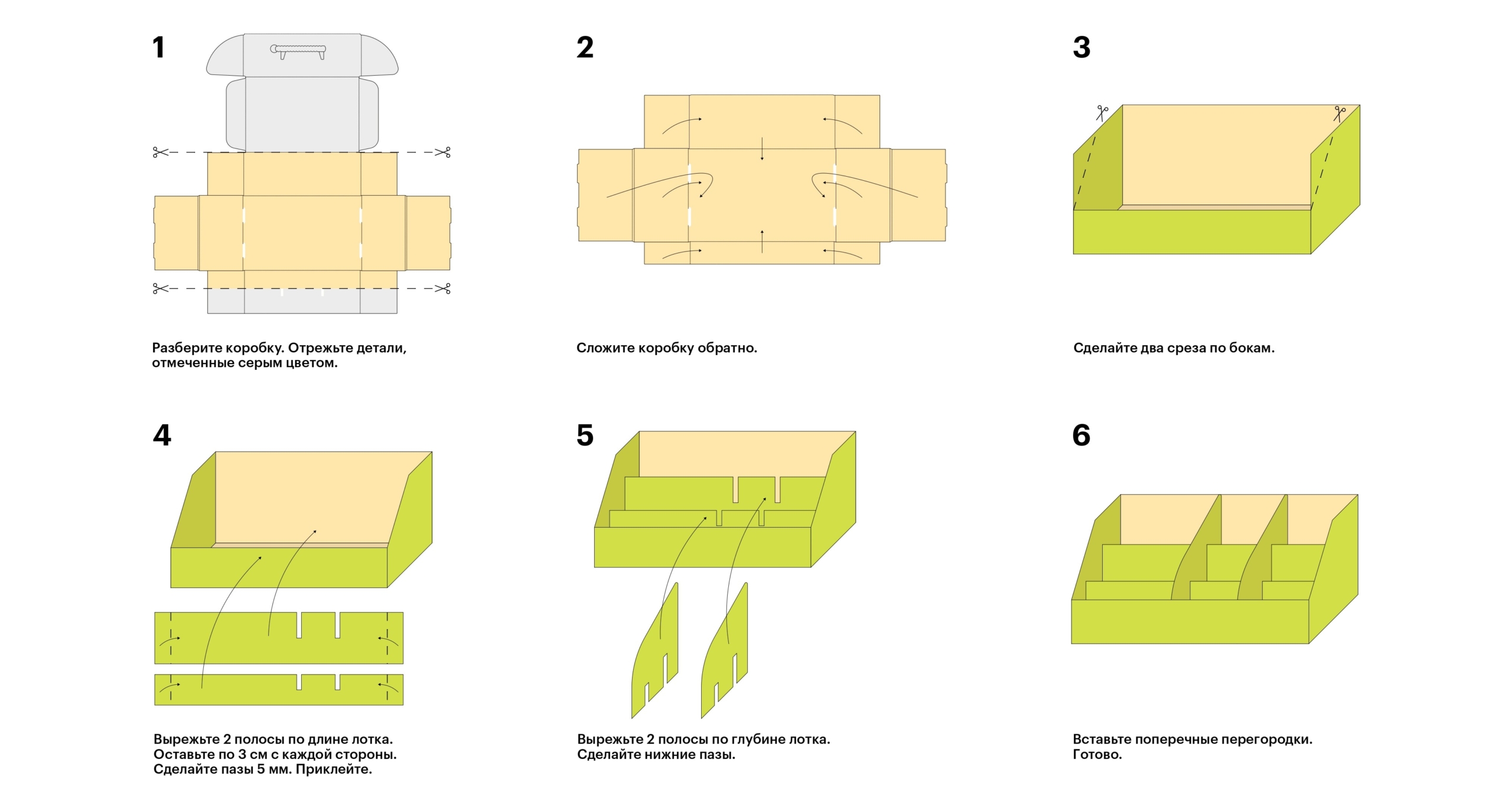 1

Разберите коробку. Отрежьте детали, отмеченные серым цветом.

2

Сложите коробку обратно.

3

Сделайте два среза по бокам.

4

Вырежьте 2 полосы по длине лотка. Оставьте по 3 см с каждой стороны. Сделайте пазы 5 мм. Приклейте.

5

Вырежьте 2 полосы по глубине лотка. Сделайте нижние пазы.

6

Вставьте поперечные перегородки. Готово.